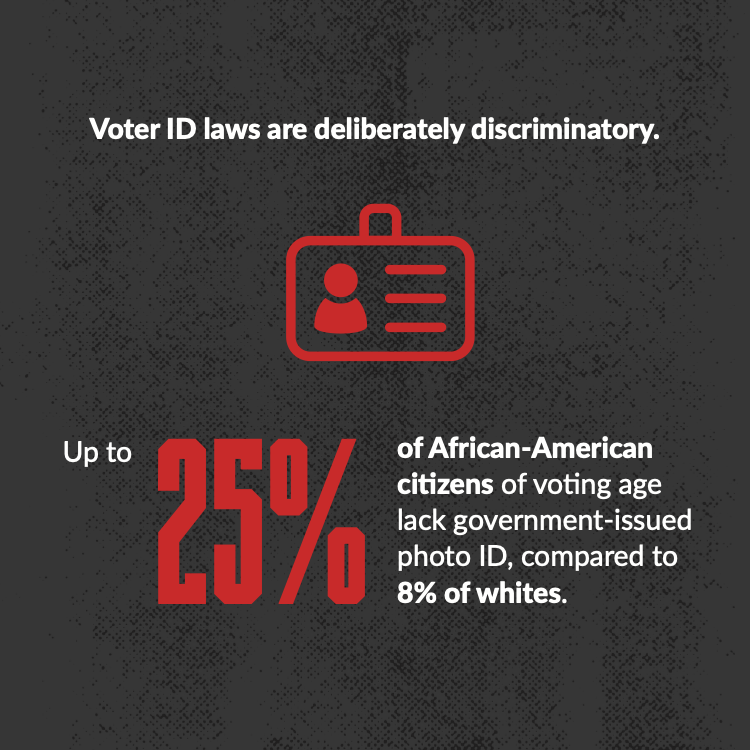 Voter ID laws are deliberately discriminatory.

Up to 25% of African-American citizens of voting age lack government-issued photo ID, compared to 8% of whites.